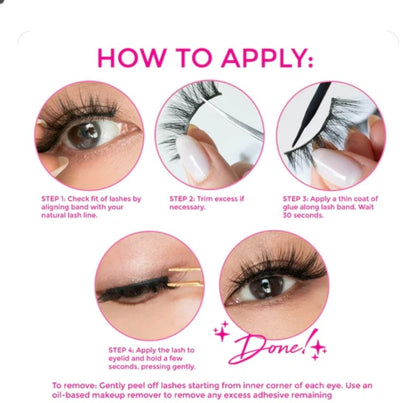 HOW TO APPLY:

STEP 1: Check fit of lashes by aligning band with your natural lash line.

STEP 2: Trim excess if necessary.

STEP 3: Apply a thin coat of glue along lash band. Wait 30 seconds.

STEP 4: Apply the lash to eyelid and hold a few seconds, pressing gently.

Done!

To remove: Gently peel off lashes starting from inner corner of each eye. Use an oil-based makeup remover to remove any excess adhesive remaining