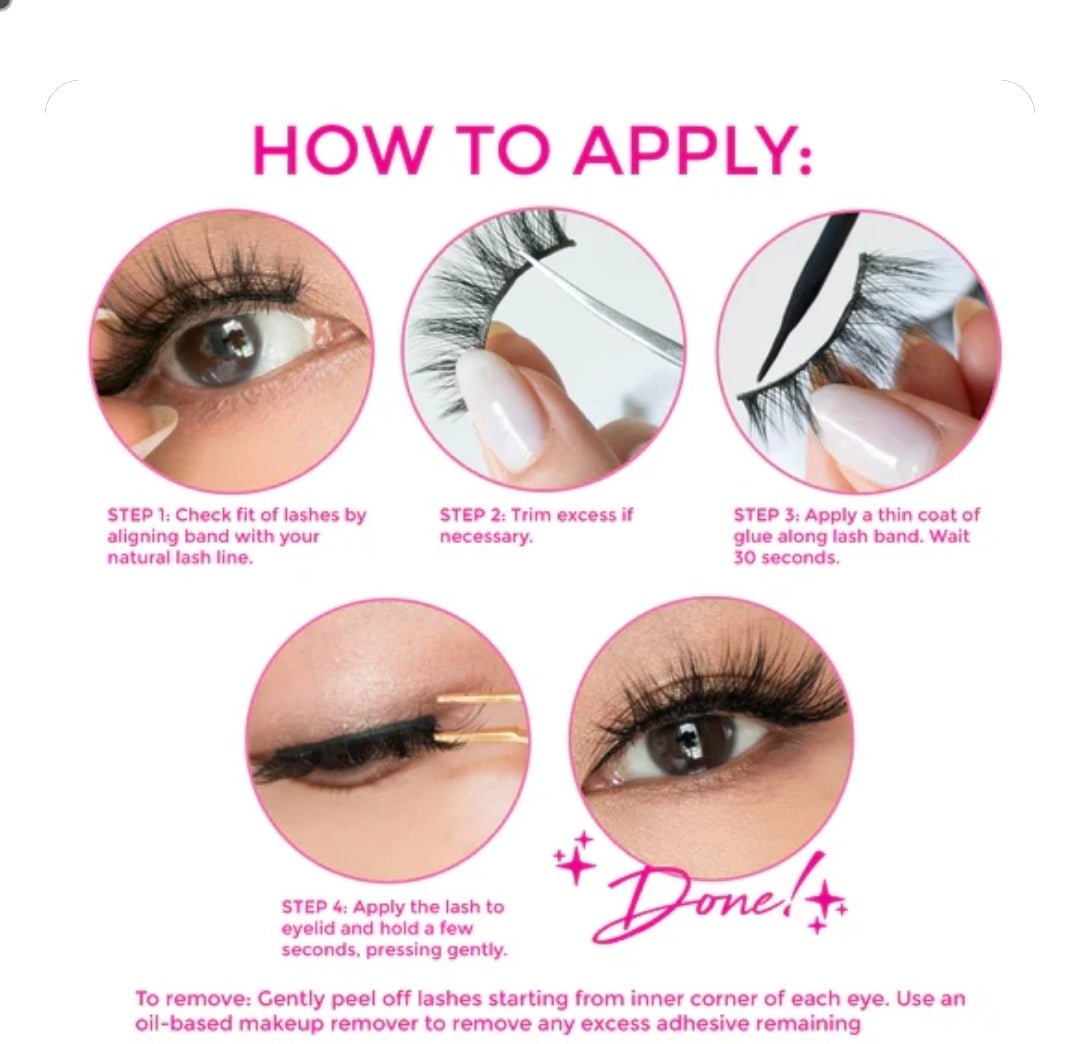 HOW TO APPLY:

STEP 1: Check fit of lashes by aligning band with your natural lash line.

STEP 2: Trim excess if necessary.

STEP 3: Apply a thin coat of glue along lash band. Wait 30 seconds.

STEP 4: Apply the lash to eyelid and hold a few seconds, pressing gently.

Done!

To remove: Gently peel off lashes starting from inner corner of each eye. Use an oil-based makeup remover to remove any excess adhesive remaining